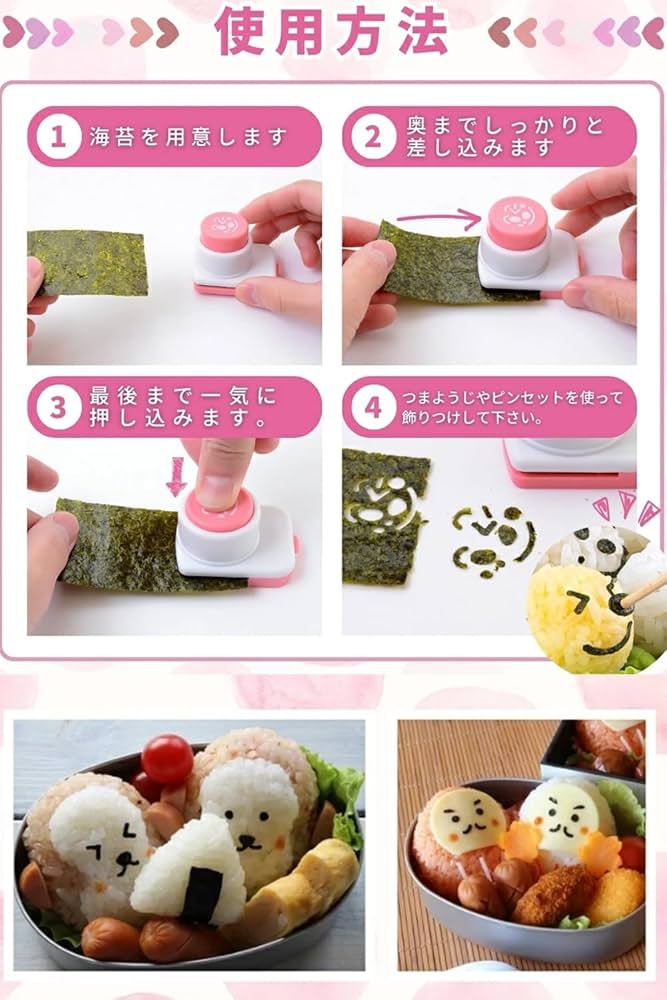 使用方法

1 海苔を用意します

2 奥までしっかりと差し込みます

3 最後まで一気に押し込みます。

4 つまようじやピンセットを使って飾りつけして下さい。